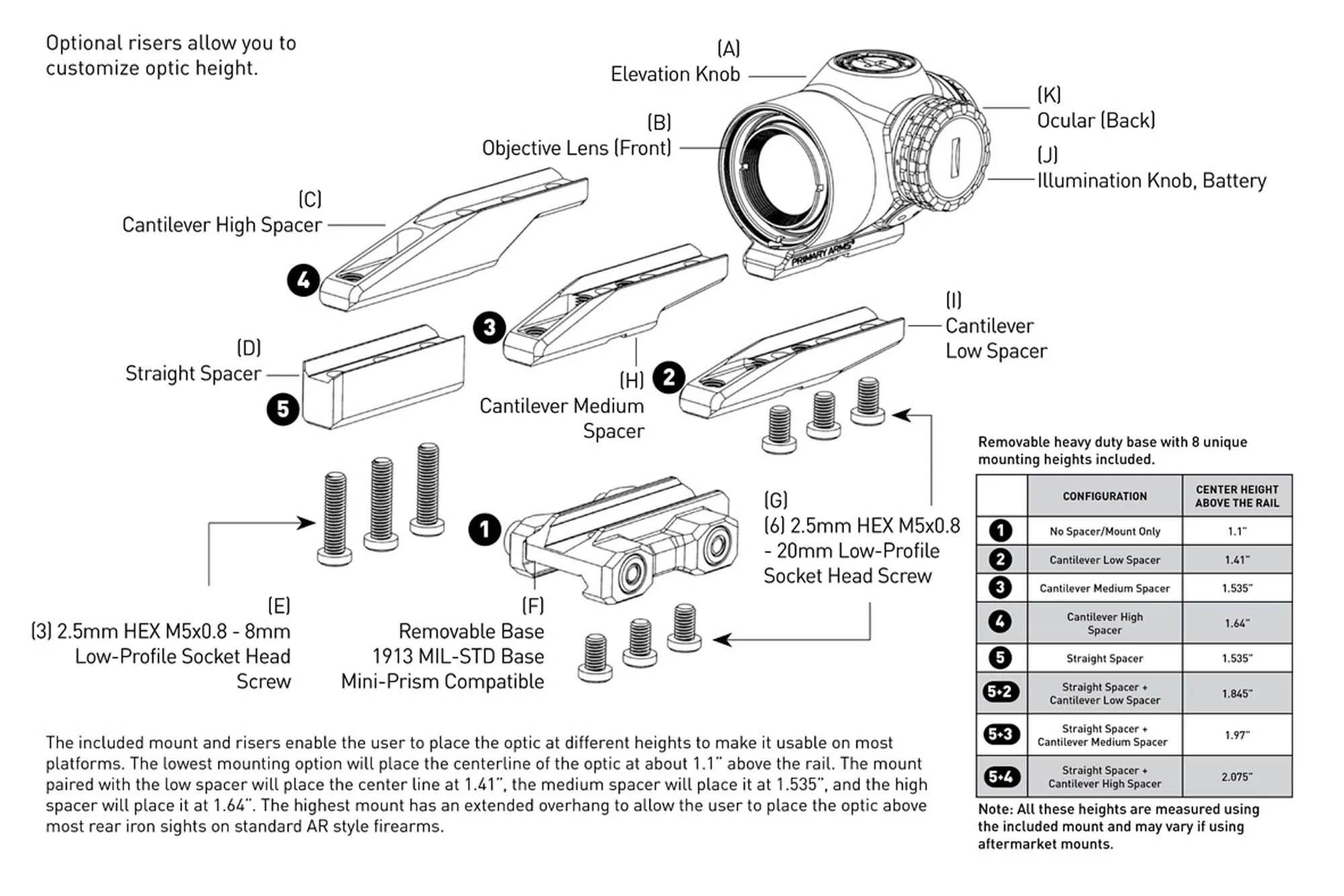 Optional risers allow you to customize optic height.

(A)
Elevation Knob

(B)
Objective Lens (Front)

(K)
Ocular (Back)

(J)
Illumination Knob, Battery

(C)
Cantilever High Spacer

4

PRIMARY ARMS

3

(I)
Cantilever
Low Spacer

(D)
Straight Spacer

5

(H)
Cantilever Medium Spacer

2

1

(G)
(6) 2.5mm HEX M5x0.8 - 20mm Low-Profile Socket Head Screw

(E)
(3) 2.5mm HEX M5x0.8 - 8mm Low-Profile Socket Head Screw

(F)
Removable Base
1913 MIL-STD Base
Mini-Prism Compatible

Removable heavy duty base with 8 unique mounting heights included.

| | CONFIGURATION | CENTER HEIGHT ABOVE THE RAIL |
|---|---|---|
| 1 | No Spacer/Mount Only | 1.1" |
| 2 | Cantilever Low Spacer | 1.41" |
| 3 | Cantilever Medium Spacer | 1.535" |
| 4 | Cantilever High Spacer | 1.64" |
| 5 | Straight Spacer | 1.535" |
| 5+2 | Straight Spacer + Cantilever Low Spacer | 1.845" |
| 5+3 | Straight Spacer + Cantilever Medium Spacer | 1.97" |
| 5+4 | Straight Spacer + Cantilever High Spacer | 2.075" |

Note: All these heights are measured using the included mount and may vary if using aftermarket mounts.

The included mount and risers enable the user to place the optic at different heights to make it usable on most platforms. The lowest mounting option will place the centerline of the optic at about 1.1" above the rail. The mount paired with the low spacer will place the center line at 1.41", the medium spacer will place it at 1.535", and the high spacer will place it at 1.64". The highest mount has an extended overhang to allow the user to place the optic above most rear iron sights on standard AR style firearms.